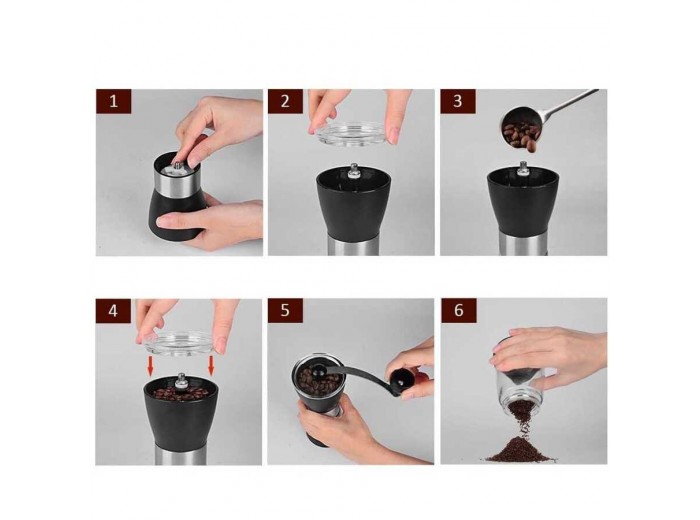 1

2

3

4

5

6